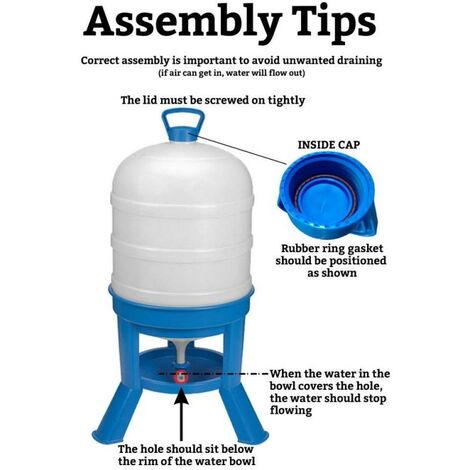 Assembly Tips

Correct assembly is important to avoid unwanted draining
(if air can get in, water will flow out)

The lid must be screwed on tightly

INSIDE CAP

Rubber ring gasket should be positioned as shown

When the water in the bowl covers the hole, the water should stop flowing

The hole should sit below the rim of the water bowl